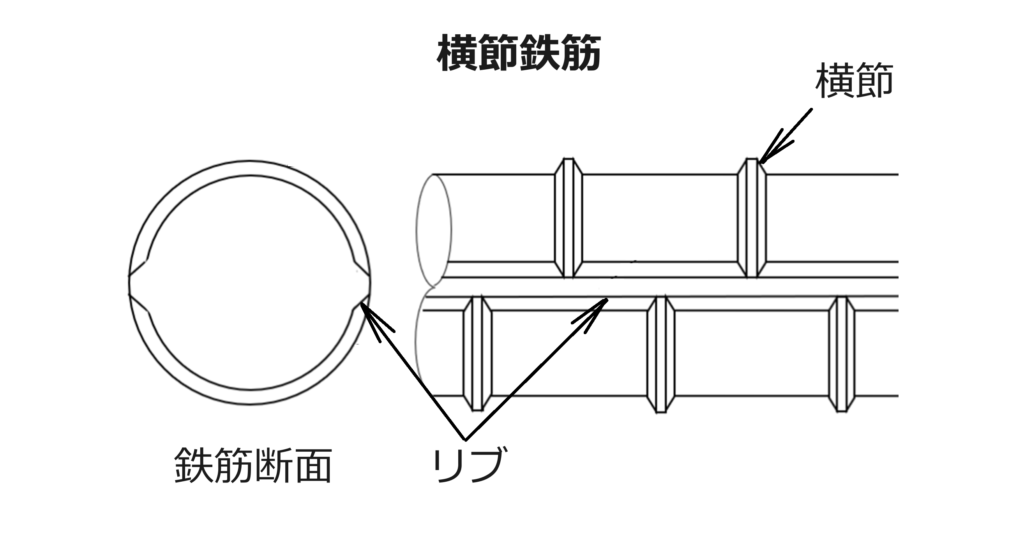 横節鉄筋

横節

鉄筋断面

リブ